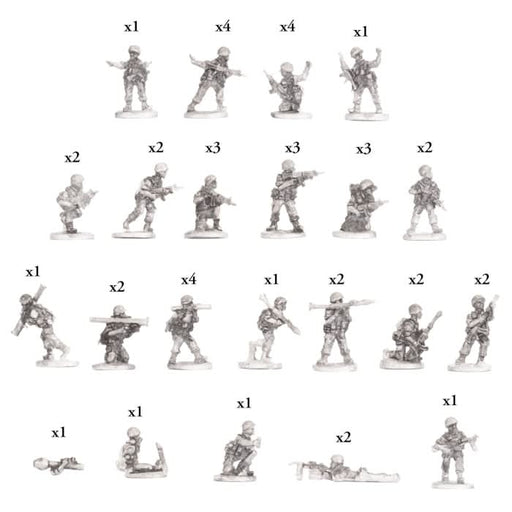 x1 x4 x4 x1

x2 x2 x3 x3 x3 x2

x1 x2 x4 x1 x2 x2 x2

x1 x1 x1 x2 x1