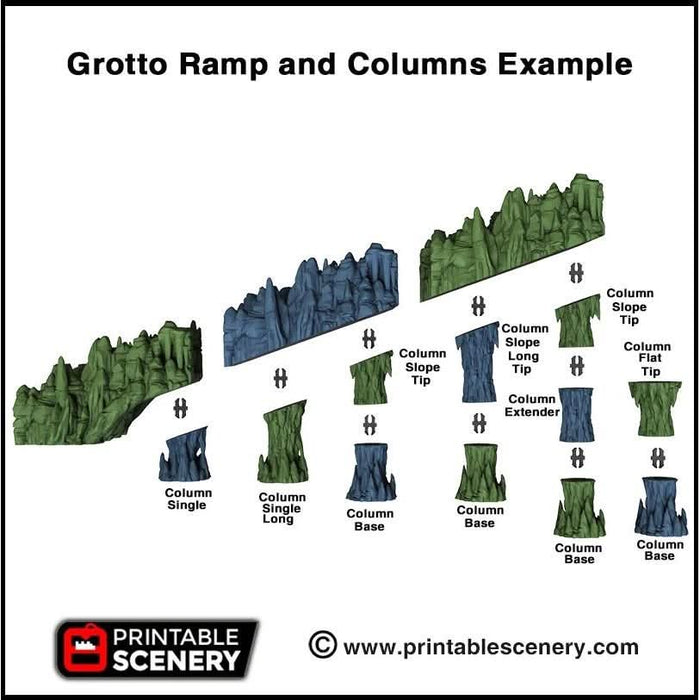 Grotto Ramp and Columns Example

Column Single

Column Single Long

Column Slope Tip

Column Base

Column Slope Long Tip

Column Base

Column Slope Tip

Column Extender

Column Base

Column Flat Tip

Column Base

PRINTABLE SCENERY

© www.printablescenery.com