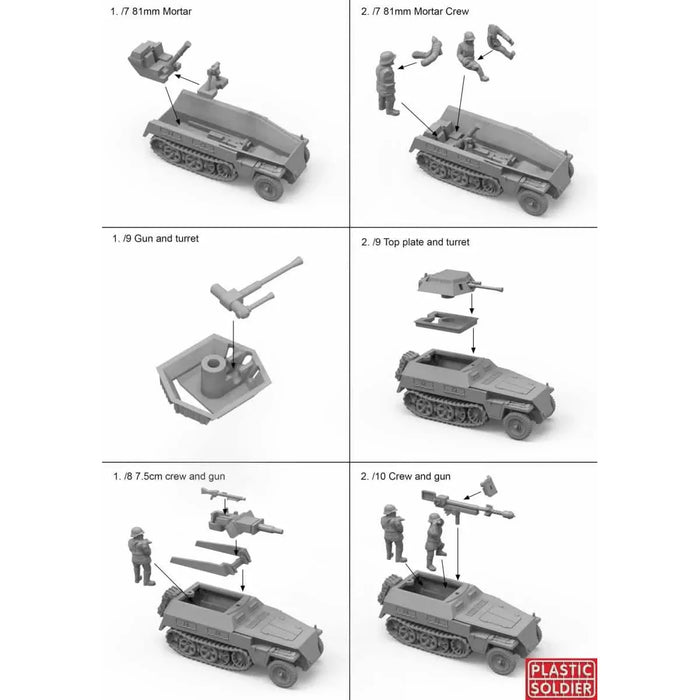 1. /7 81mm Mortar

2. /7 81mm Mortar Crew

1. /9 Gun and turret

2. /9 Top plate and turret

1. /8 7.5cm crew and gun

2. /10 Crew and gun

PLASTIC SOLDIER