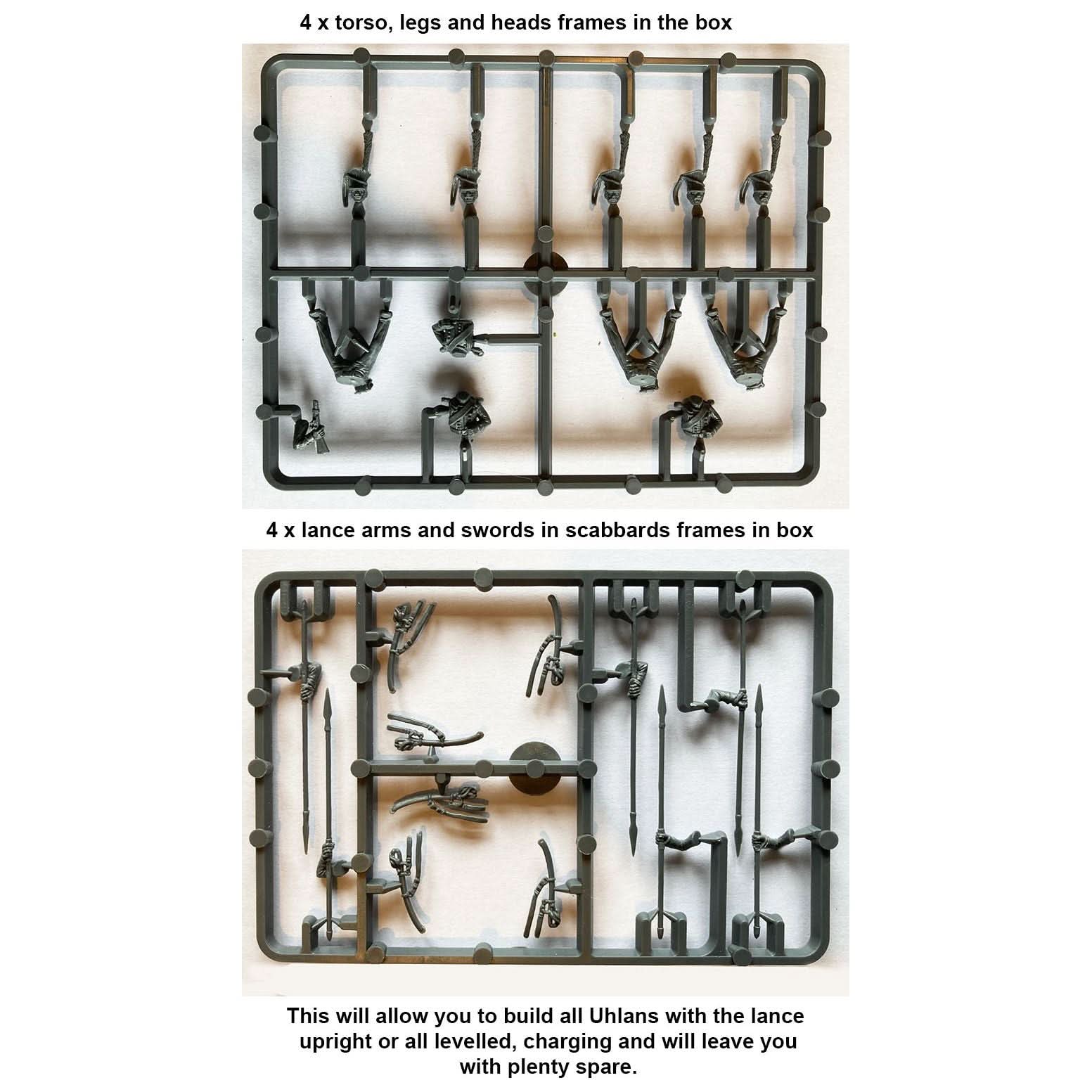 4 x torso, legs and heads frames in the box

4 x lance arms and swords in scabbards frames in box

This will allow you to build all Uhlans with the lance upright or all levelled, charging and will leave you with plenty spare.