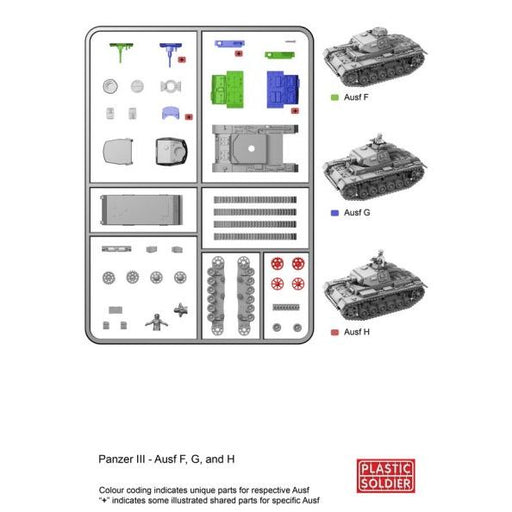 Ausf F

Ausf G

Ausf H

Panzer III - Ausf F, G, and H

PLASTIC SOLDIER

Colour coding indicates unique parts for respective Ausf
"+" indicates some illustrated shared parts for specific Ausf