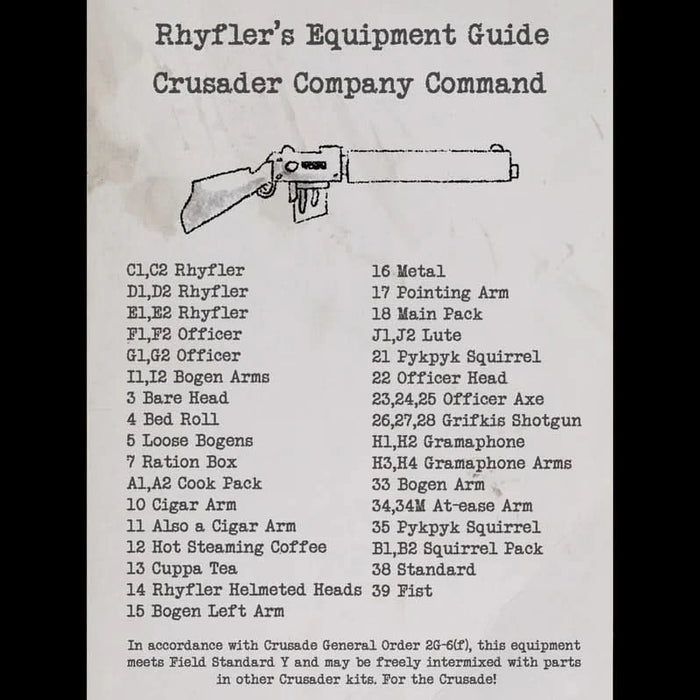 Rhyfler's Equipment Guide
Crusader Company Command

C1,C2 Rhyfler
D1,D2 Rhyfler
E1,E2 Rhyfler
F1,F2 Officer
G1,G2 Officer
I1,I2 Bogen Arms
3 Bare Head
4 Bed Roll
5 Loose Bogens
7 Ration Box
A1,A2 Cook Pack
10 Cigar Arm
11 Also a Cigar Arm
12 Hot Steaming Coffee
13 Cuppa Tea
14 Rhyfler Helmeted Heads
15 Bogen Left Arm

16 Metal
17 Pointing Arm
18 Main Pack
J1,J2 Lute
21 Pykpyk Squirrel
22 Officer Head
23,24,25 Officer Axe
26,27,28 Grifkis Shotgun
H1,H2 Gramaphone
H3,H4 Gramaphone Arms
33 Bogen Arm
34,34M At-ease Arm
35 Pykpyk Squirrel
B1,B2 Squirrel Pack
38 Standard
39 Fist

In accordance with Crusade General Order 2G-6(f), this equipment meets Field Standard Y and may be freely intermixed with parts in other Crusader kits. For the Crusade!