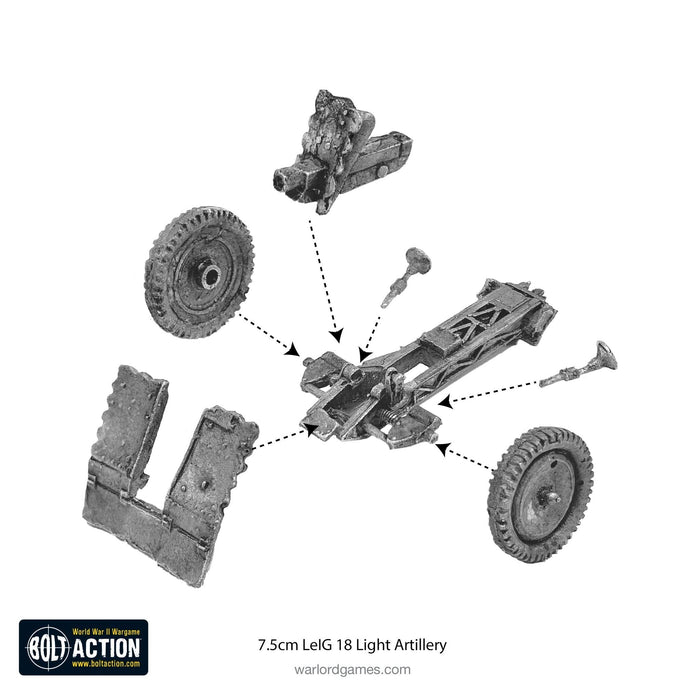 World War II Wargame
BOLT ACTION
www.boltaction.com

7.5cm LeIG 18 Light Artillery

warlordgames.com