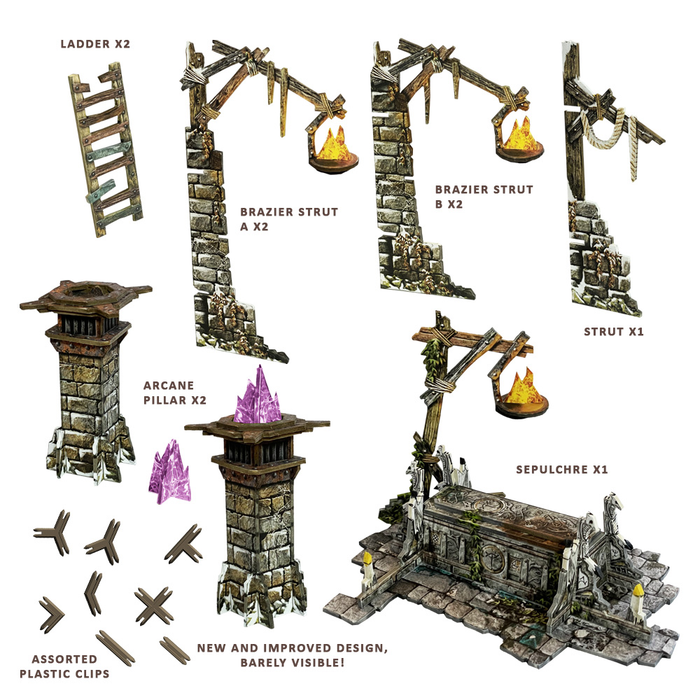 LADDER X2

BRAZIER STRUT A X2

BRAZIER STRUT B X2

STRUT X1

ARCANE PILLAR X2

SEPULCHRE X1

ASSORTED PLASTIC CLIPS

NEW AND IMPROVED DESIGN, BARELY VISIBLE!